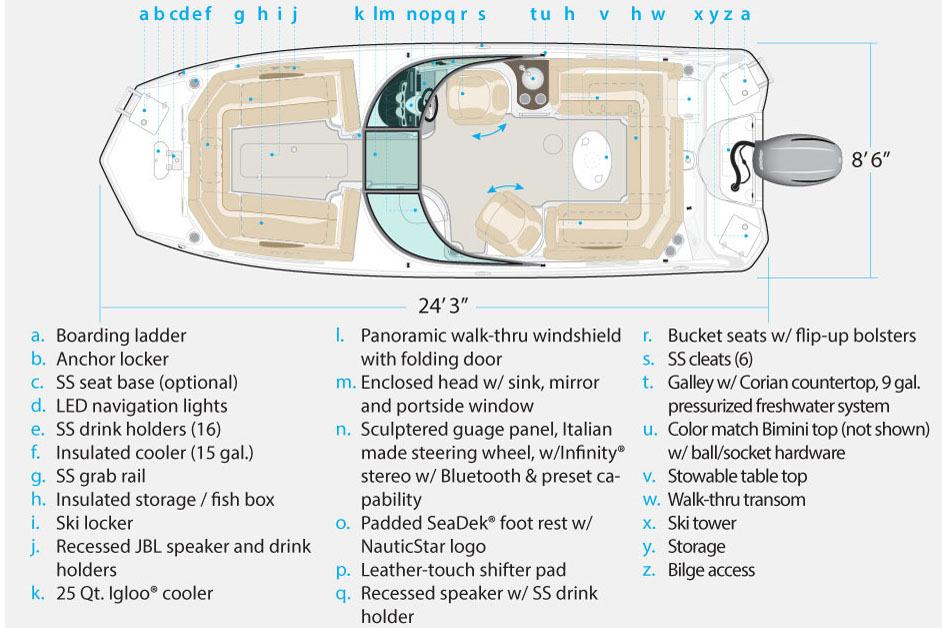 a b c d e f g h i j k l m n o p q r s t u h v h w x y z a

8' 6"

24' 3"

a. Boarding ladder
b. Anchor locker
c. SS seat base (optional)
d. LED navigation lights
e. SS drink holders (16)
f. Insulated cooler (15 gal.)
g. SS grab rail
h. Insulated storage / fish box
i. Ski locker
j. Recessed JBL speaker and drink holders
k. 25 Qt. Igloo® cooler

l. Panoramic walk-thru windshield with folding door
m. Enclosed head w/ sink, mirror and portside window
n. Sculptered guage panel, Italian made steering wheel, w/Infinity® stereo w/ Bluetooth & preset capability
o. Padded SeaDek® foot rest w/ NauticStar logo
p. Leather-touch shifter pad
q. Recessed speaker w/ SS drink holder

r. Bucket seats w/ flip-up bolsters
s. SS cleats (6)
t. Galley w/ Corian countertop, 9 gal. pressurized freshwater system
u. Color match Bimini top (not shown) w/ ball/socket hardware
v. Stowable table top
w. Walk-thru transom
x. Ski tower
y. Storage
z. Bilge access