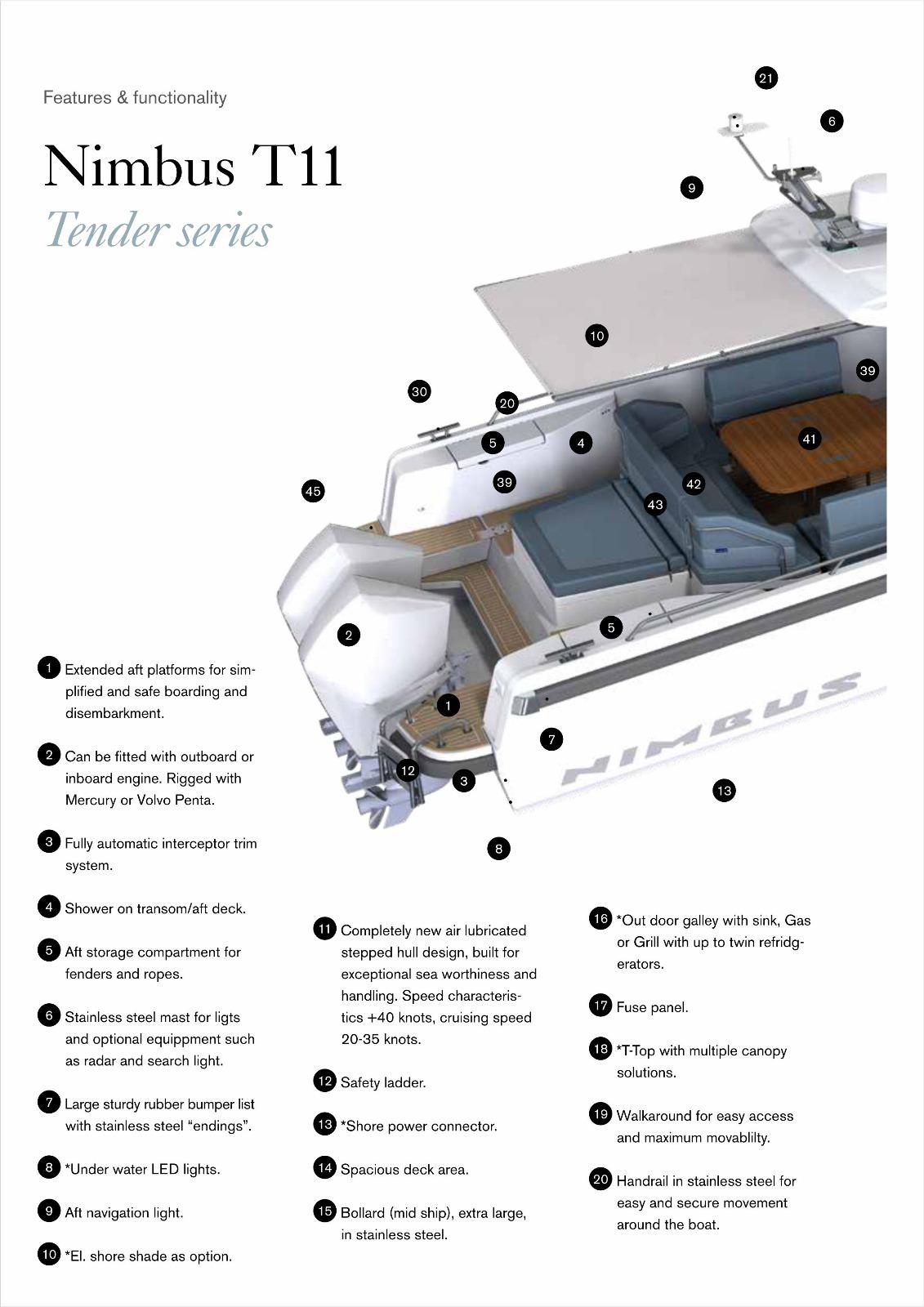 Features & functionality

Nimbus T11
Tender series

21
6
9
10
39
30
20
5
4
41
45
39
42
43
2
5
1
7
12
3
13
8

NIMBUS

1 Extended aft platforms for simplified and safe boarding and disembarkment.

2 Can be fitted with outboard or inboard engine. Rigged with Mercury or Volvo Penta.

3 Fully automatic interceptor trim system.

4 Shower on transom/aft deck.

5 Aft storage compartment for fenders and ropes.

6 Stainless steel mast for ligts and optional equippment such as radar and search light.

7 Large sturdy rubber bumper list with stainless steel "endings".

8 *Under water LED lights.

9 Aft navigation light.

10 *El. shore shade as option.

11 Completely new air lubricated stepped hull design, built for exceptional sea worthiness and handling. Speed characteristics +40 knots, cruising speed 20-35 knots.

12 Safety ladder.

13 *Shore power connector.

14 Spacious deck area.

15 Bollard (mid ship), extra large, in stainless steel.

16 *Out door galley with sink, Gas or Grill with up to twin refridgerators.

17 Fuse panel.

18 *T-Top with multiple canopy solutions.

19 Walkaround for easy access and maximum movablilty.

20 Handrail in stainless steel for easy and secure movement around the boat.